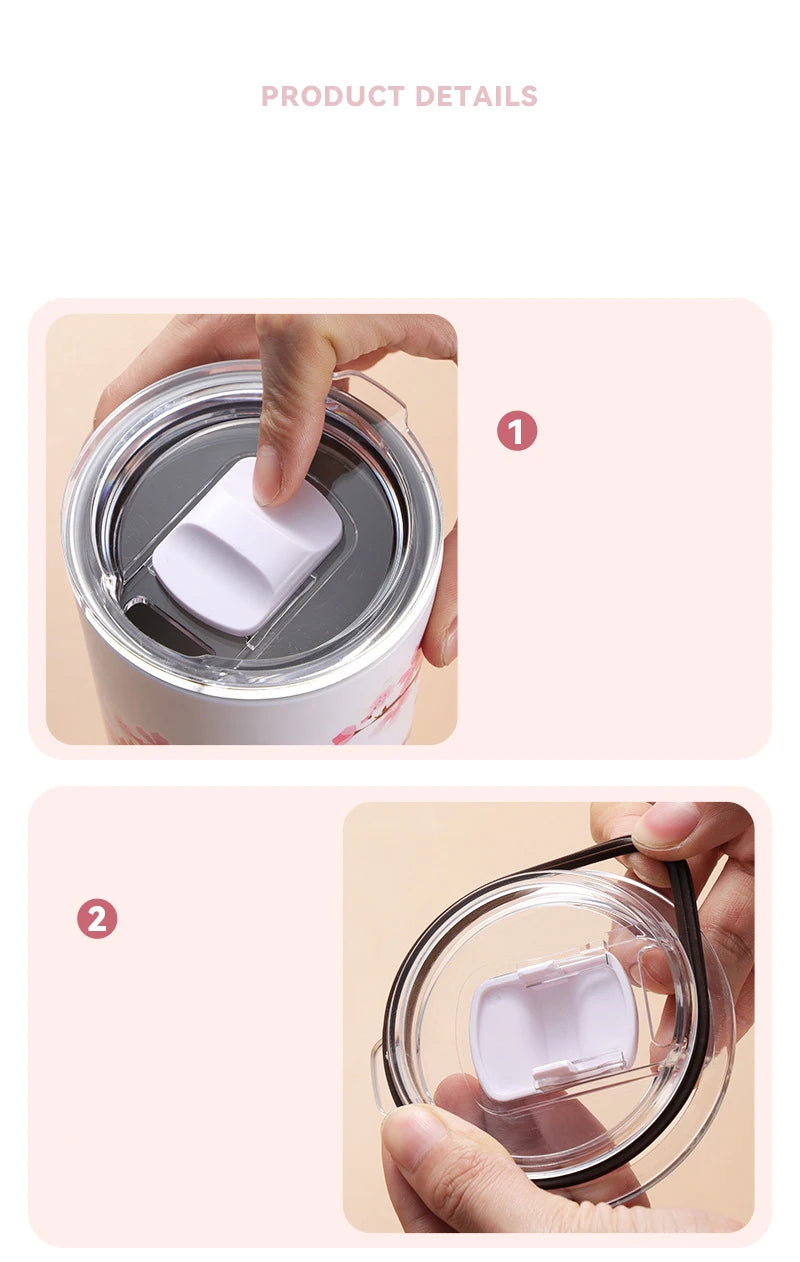 PRODUCT DETAILS

1

2