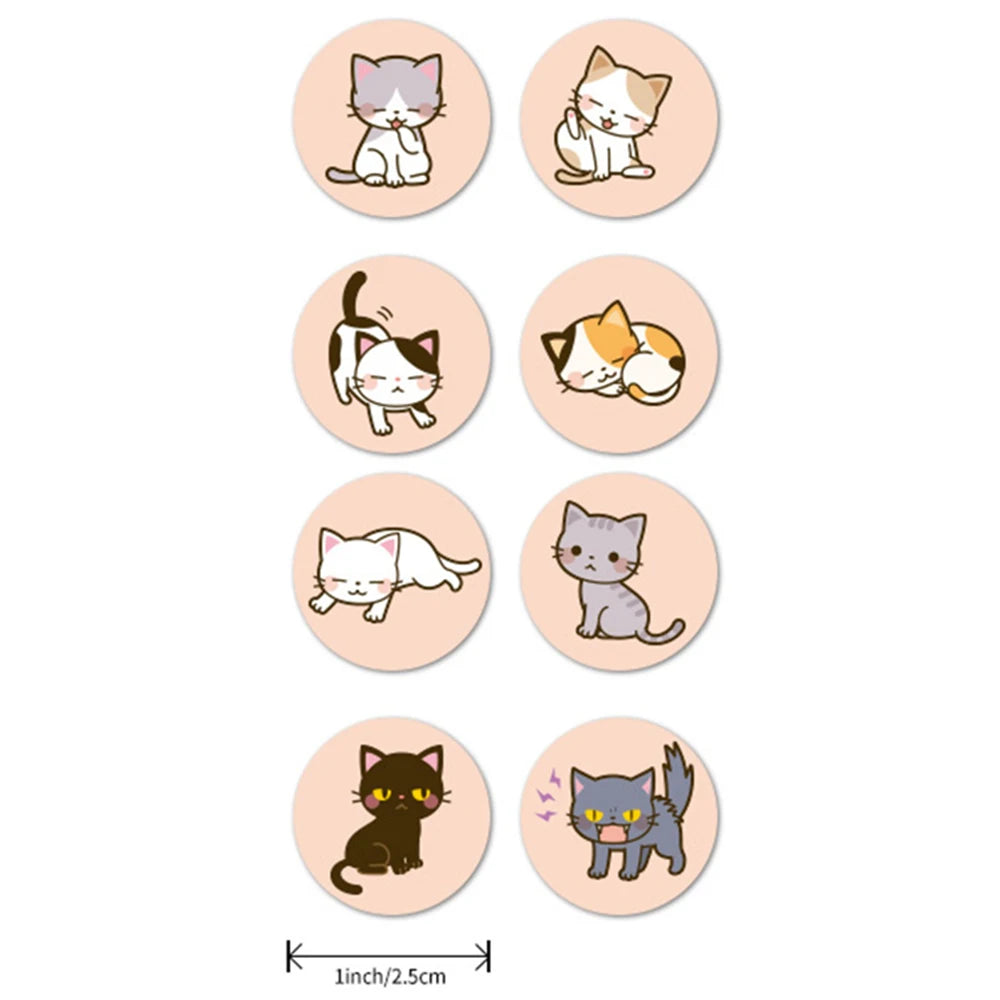 1inch/2.5cm