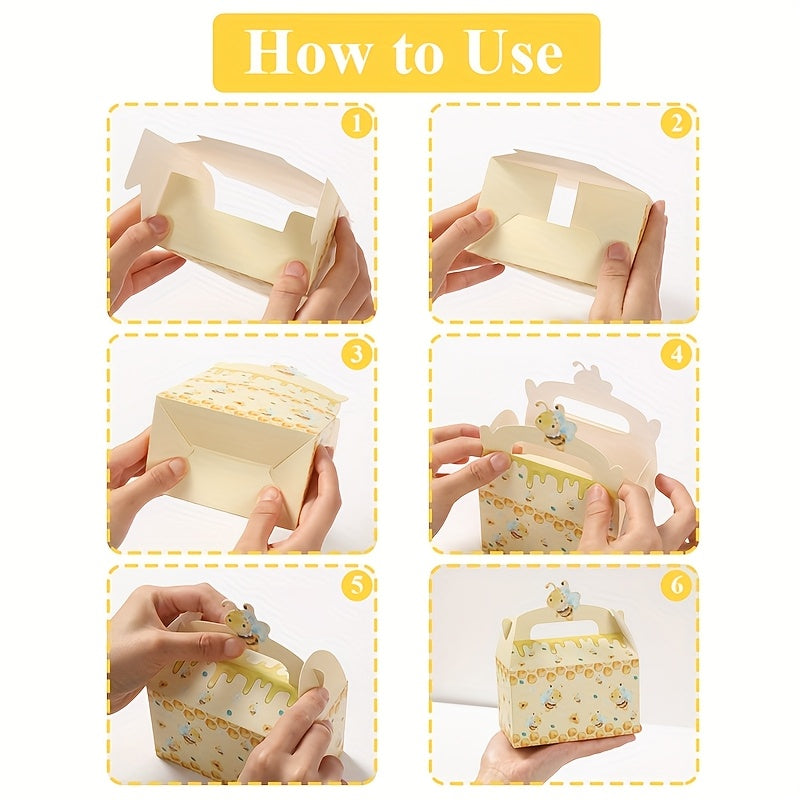 How to Use

1

2

3

4

5

6