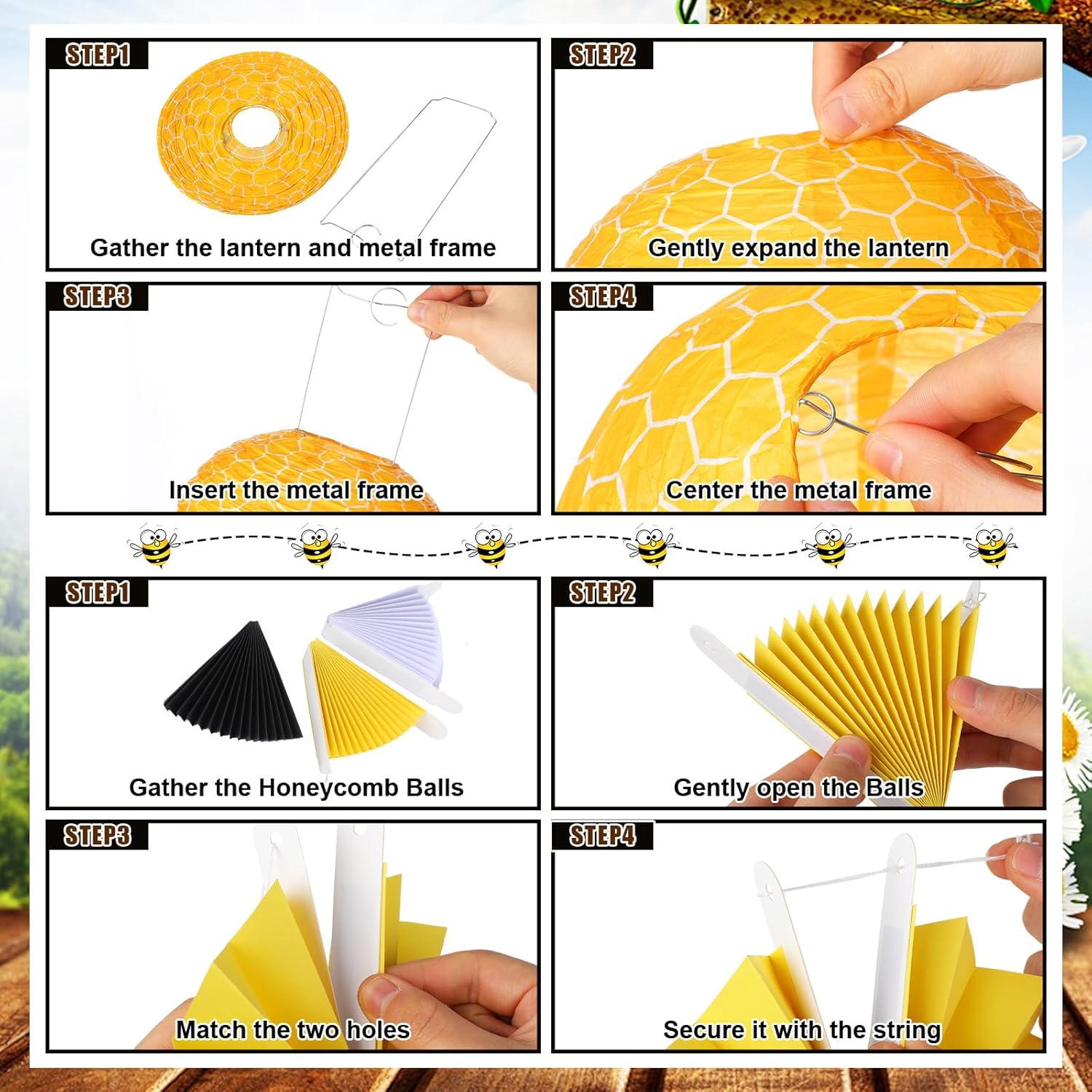 STEP1
Gather the lantern and metal frame

STEP2
Gently expand the lantern

STEP3
Insert the metal frame

STEP4
Center the metal frame

STEP1
Gather the Honeycomb Balls

STEP2
Gently open the Balls

STEP3
Match the two holes

STEP4
Secure it with the string