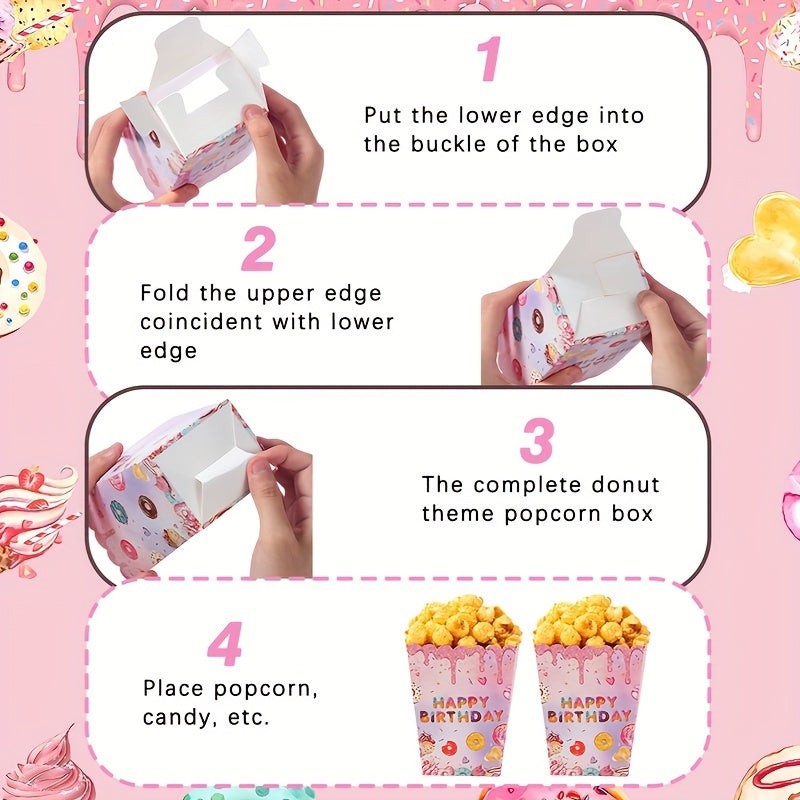 1

Put the lower edge into the buckle of the box

2

Fold the upper edge coincident with lower edge

3

The complete donut theme popcorn box

4

Place popcorn, candy, etc.

HAPPY BIRTHDAY

HAPPY BIRTHDAY