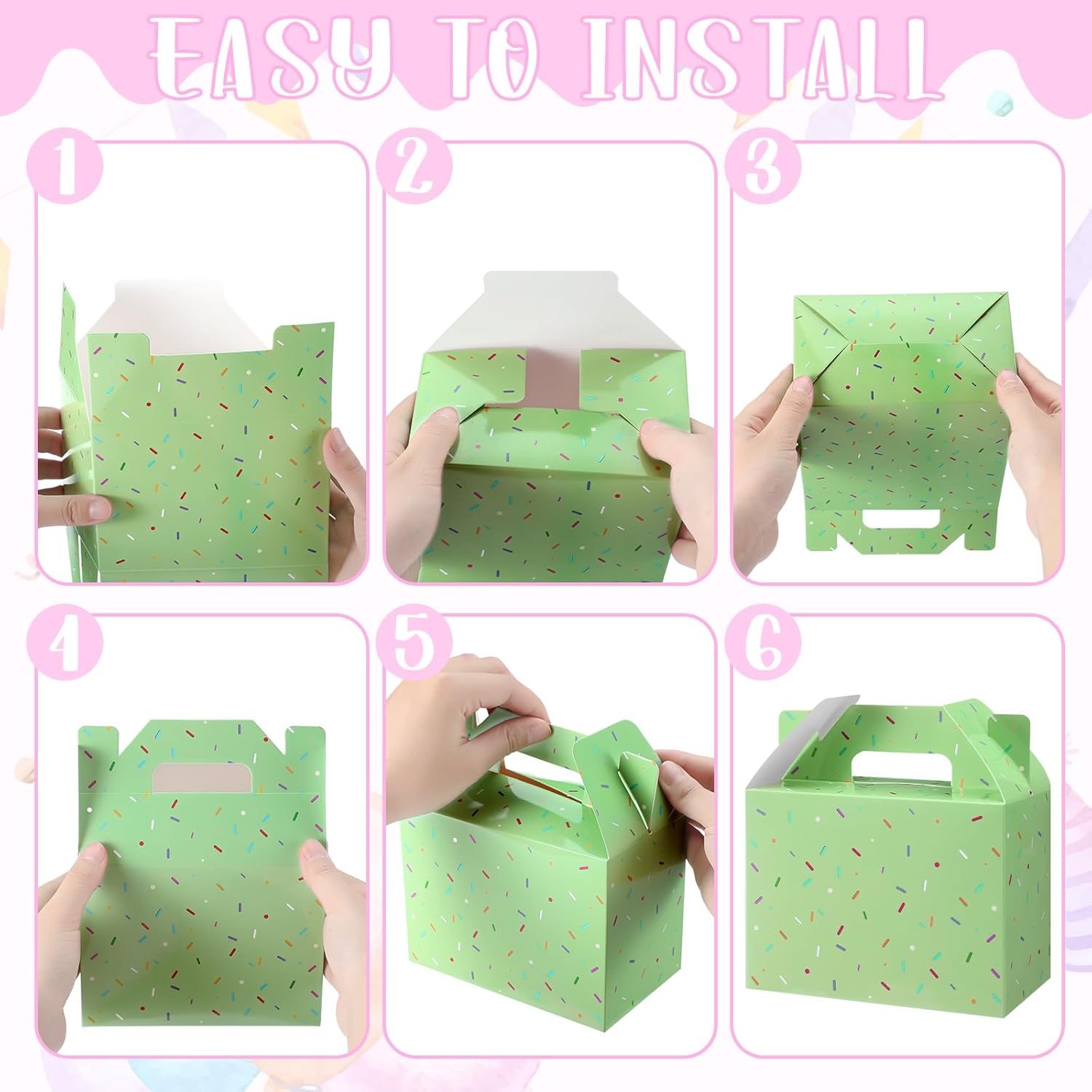 EASY TO INSTALL

1

2

3

4

5

6