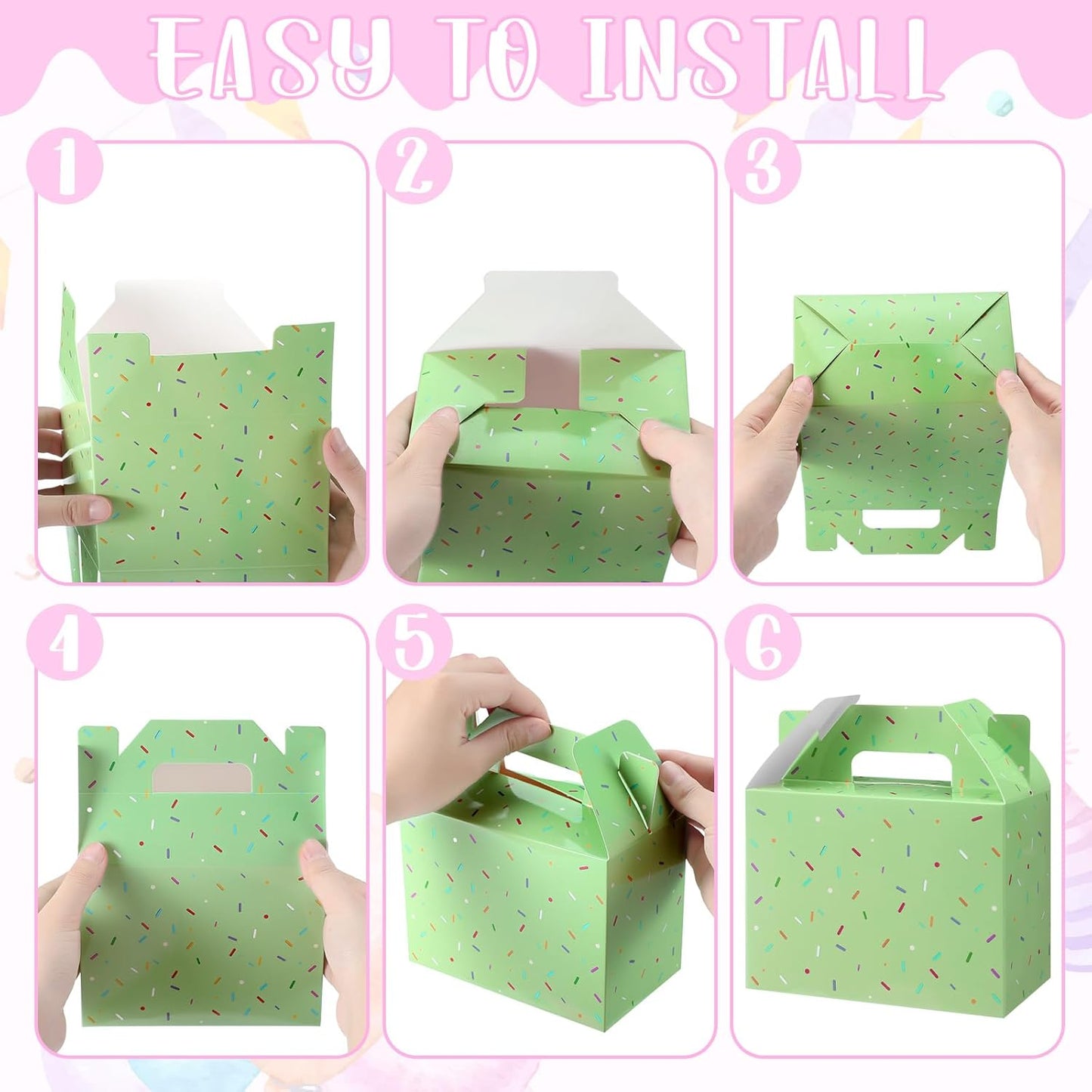 EASY TO INSTALL

1

2

3

4

5

6