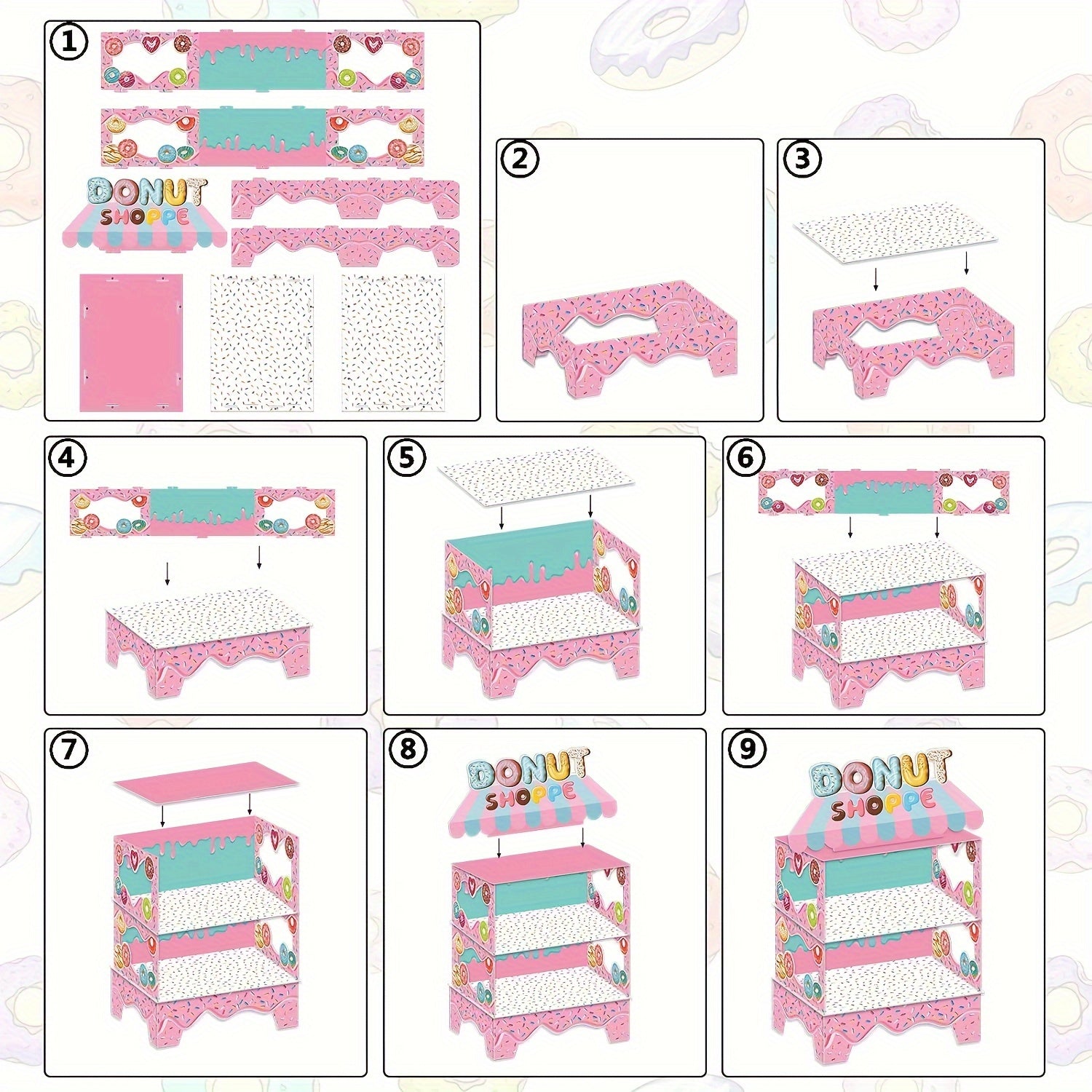 1

DONUT SHOPPE

2

3

4

5

6

7

8

DONUT SHOPPE

9

DONUT SHOPPE