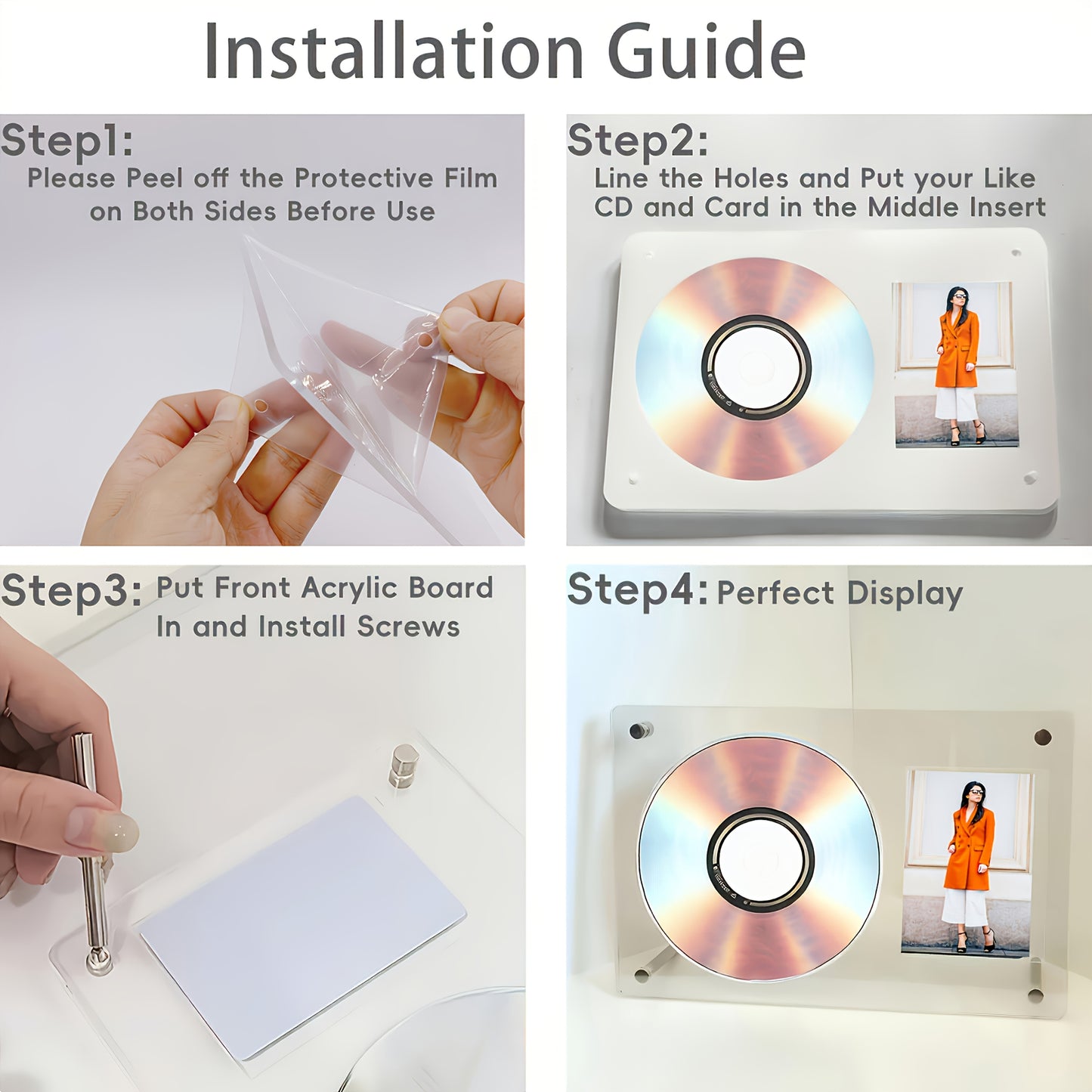 Installation Guide

Step1:
Please Peel off the Protective Film on Both Sides Before Use

Step2:
Line the Holes and Put your Like CD and Card in the Middle Insert

Step3: Put Front Acrylic Board In and Install Screws

Step4: Perfect Display