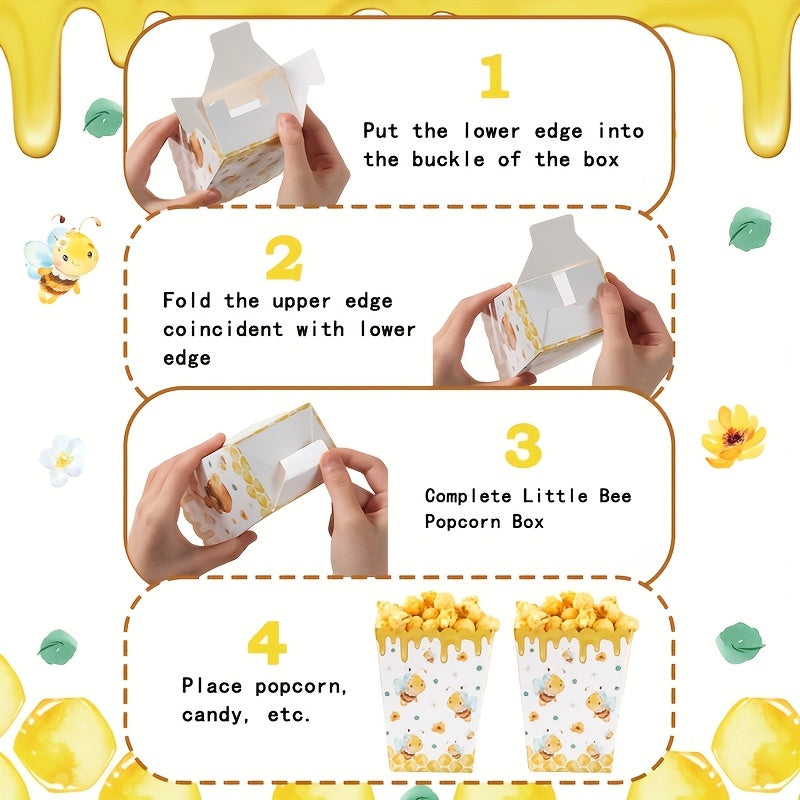 1
Put the lower edge into the buckle of the box

2
Fold the upper edge coincident with lower edge

3
Complete Little Bee Popcorn Box

4
Place popcorn, candy, etc.