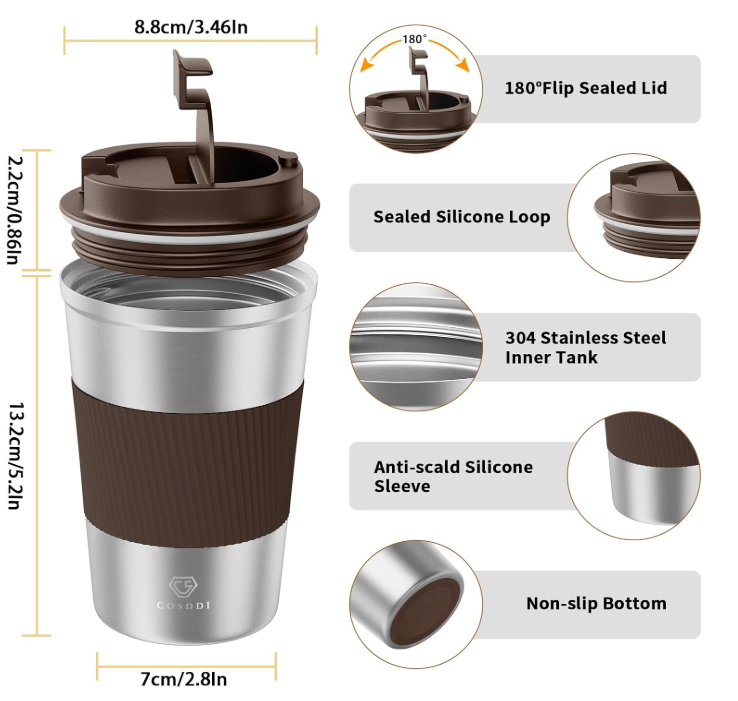 8.8cm/3.46In

2.2cm/0.86In

13.2cm/5.2In

COSDDI

7cm/2.8In

180°

180°Flip Sealed Lid

Sealed Silicone Loop

304 Stainless Steel Inner Tank

Anti-scald Silicone Sleeve

Non-slip Bottom